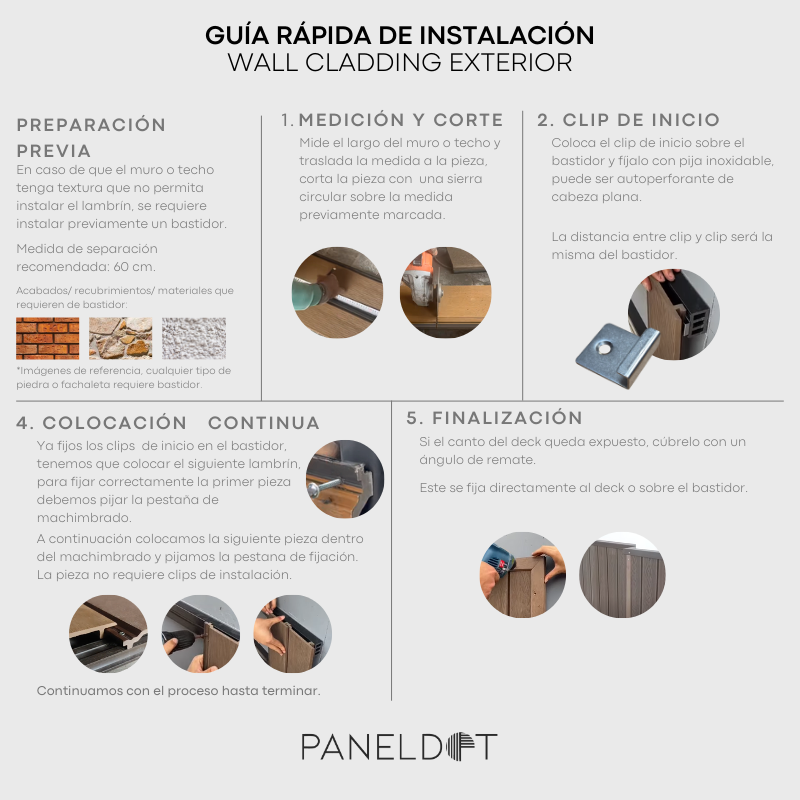 GUÍA RÁPIDA DE INSTALACIÓN
WALL CLADDING EXTERIOR

PREPARACIÓN PREVIA

En caso de que el muro o techo tenga textura que no permita instalar el lambrín, se requiere instalar previamente un bastidor.

Medida de separación recomendada: 60 cm.

Acabados/ recubrimientos/ materiales que requieren de bastidor:

*Imágenes de referencia, cualquier tipo de piedra o fachaleta requiere bastidor.

1. MEDICIÓN Y CORTE

Mide el largo del muro o techo y traslada la medida a la pieza, corta la pieza con una sierra circular sobre la medida previamente marcada.

2. CLIP DE INICIO

Coloca el clip de inicio sobre el bastidor y fíjalo con pija inoxidable, puede ser autoperforante de cabeza plana.

La distancia entre clip y clip será la misma del bastidor.

4. COLOCACIÓN CONTINUA

Ya fijos los clips de inicio en el bastidor, tenemos que colocar el siguiente lambrín, para fijar correctamente la primer pieza debemos pijar la pestaña de machimbrado.

A continuación colocamos la siguiente pieza dentro del machimbrado y pijamos la pestana de fijación. La pieza no requiere clips de instalación.

Continuamos con el proceso hasta terminar.

5. FINALIZACIÓN

Si el canto del deck queda expuesto, cúbrelo con un ángulo de remate.

Este se fija directamente al deck o sobre el bastidor.

PANELDOT